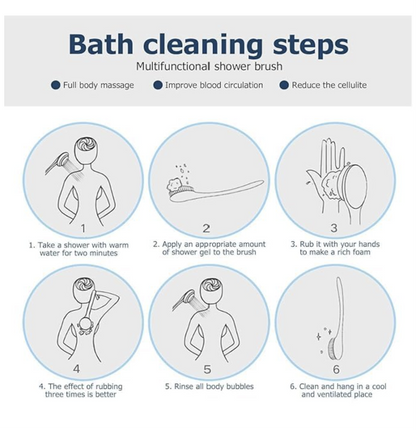 Bath cleaning steps
Multifunctional shower brush

Full body massage
Improve blood circulation
Reduce the cellulite

1
1. Take a shower with warm water for two minutes

2
2. Apply an appropriate amount of shower gel to the brush

3
3. Rub it with your hands to make a rich foam

4
4. The effect of rubbing three times is better

5
5. Rinse all body bubbles

6
6. Clean and hang in a cool and ventilated place